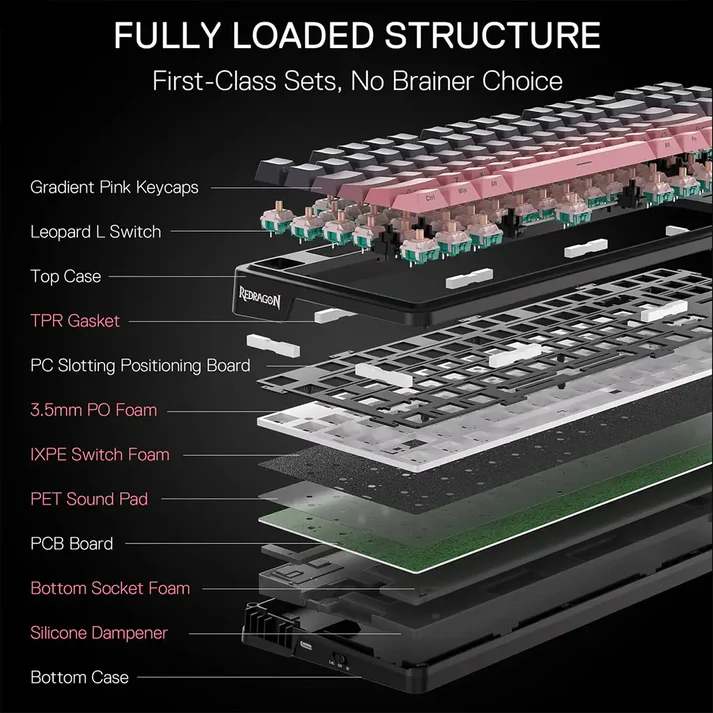 FULLY LOADED STRUCTURE
First-Class Sets, No Brainer Choice

Gradient Pink Keycaps
Leopard L Switch
Top Case
TPR Gasket
PC Slotting Positioning Board
3.5mm PO Foam
IXPE Switch Foam
PET Sound Pad
PCB Board
Bottom Socket Foam
Silicone Dampener
Bottom Case

REDRAGON
Ctrl
Win
Alt
Alt
Fn